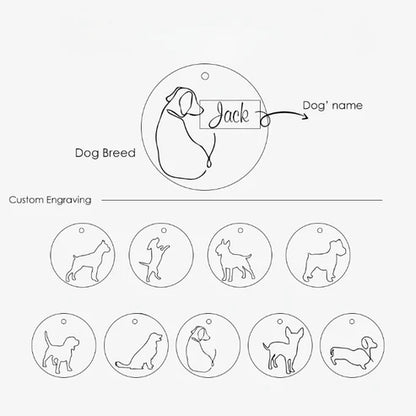 Jack

Dog' name

Dog Breed

Custom Engraving