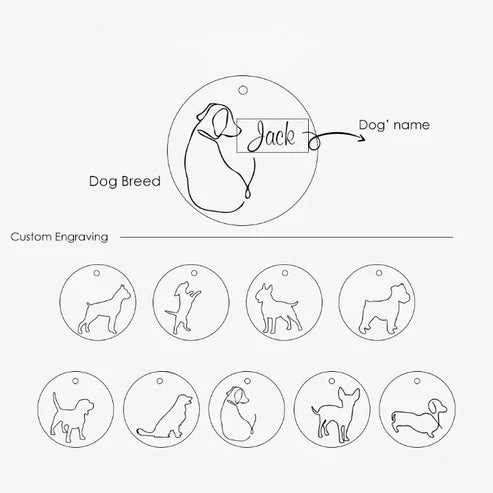 Jack

Dog' name

Dog Breed

Custom Engraving